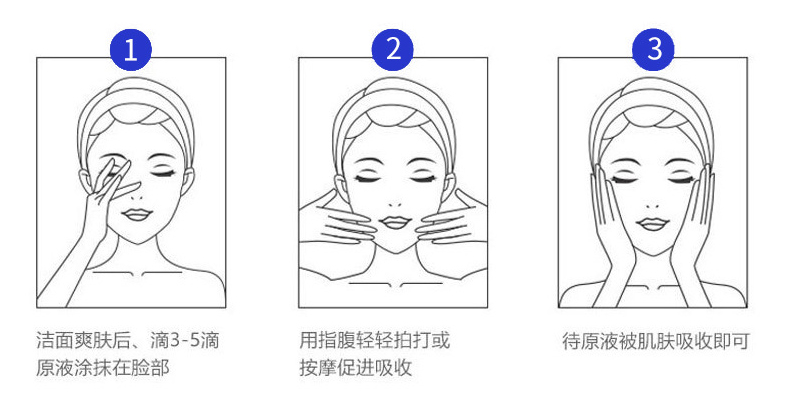 1

洁面爽肤后、滴3-5滴原液涂抹在脸部

2

用指腹轻轻拍打或按摩促进吸收

3

待原液被肌肤吸收即可